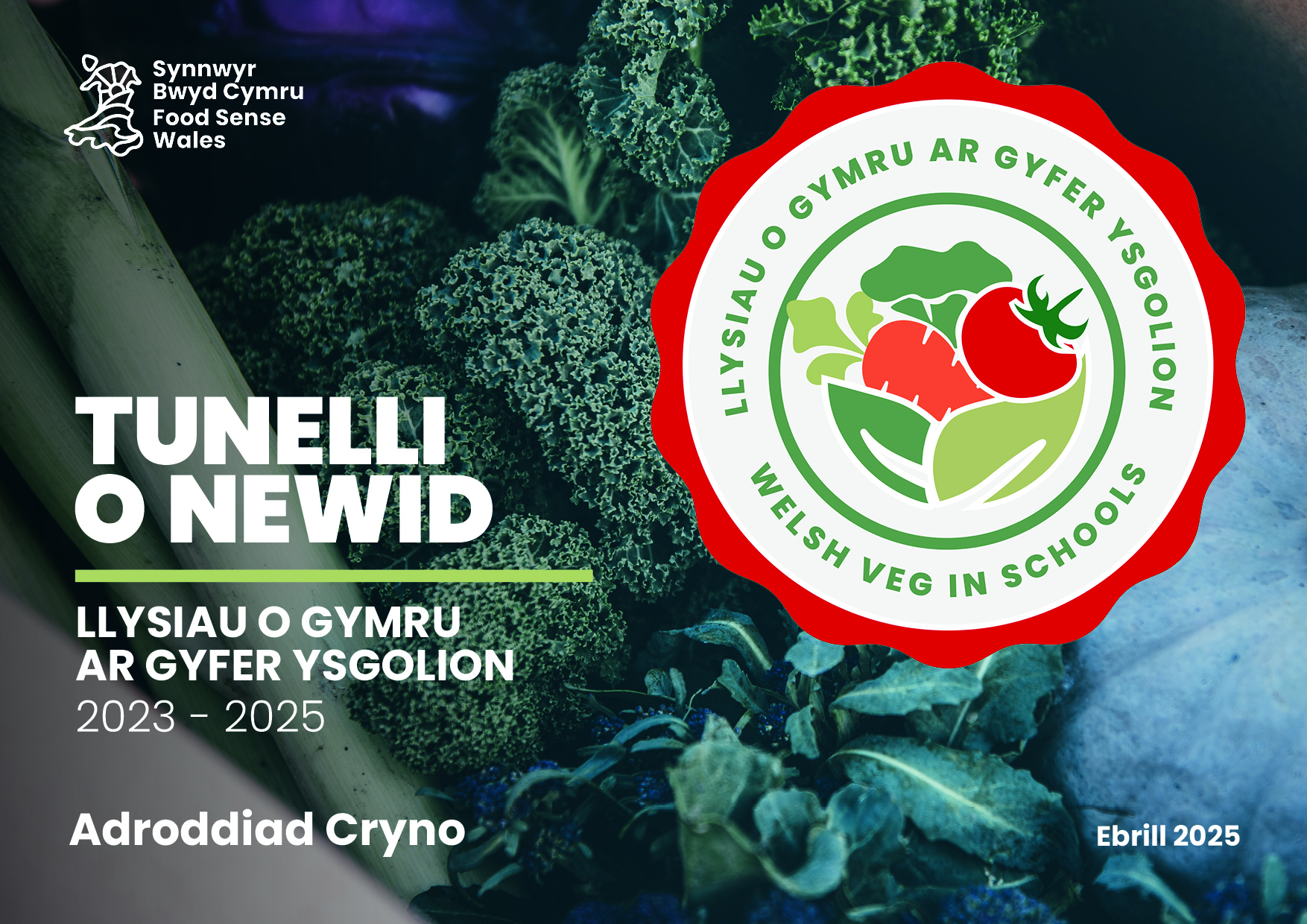 Synnwyr Bwyd Cymru
Food Sense Wales

LLYSIAU O GYMRU AR GYFER YSGOLION
WELSH VEG IN SCHOOLS

TUNELLI O NEWID

LLYSIAU O GYMRU AR GYFER YSGOLION
2023 - 2025

Adroddiad Cryno

Ebrill 2025